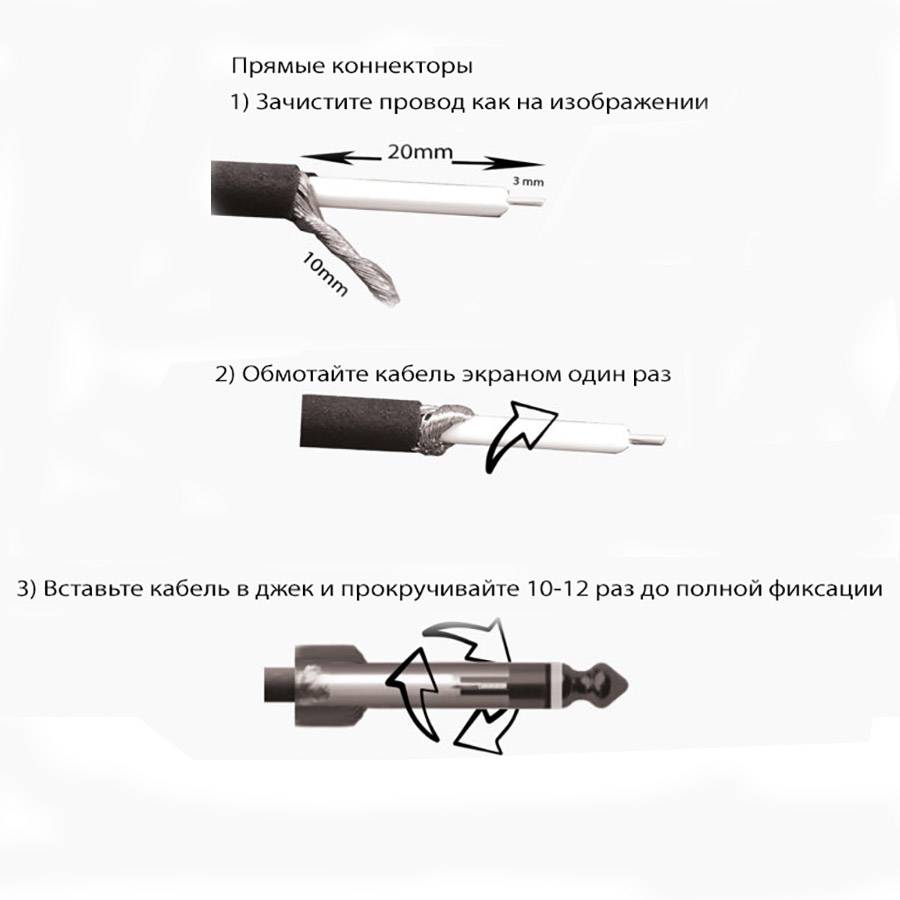 Прямые коннекторы

1) Зачистите провод как на изображении

20mm

3 mm

10mm

2) Обмотайте кабель экраном один раз

3) Вставьте кабель в джек и прокручивайте 10-12 раз до полной фиксации